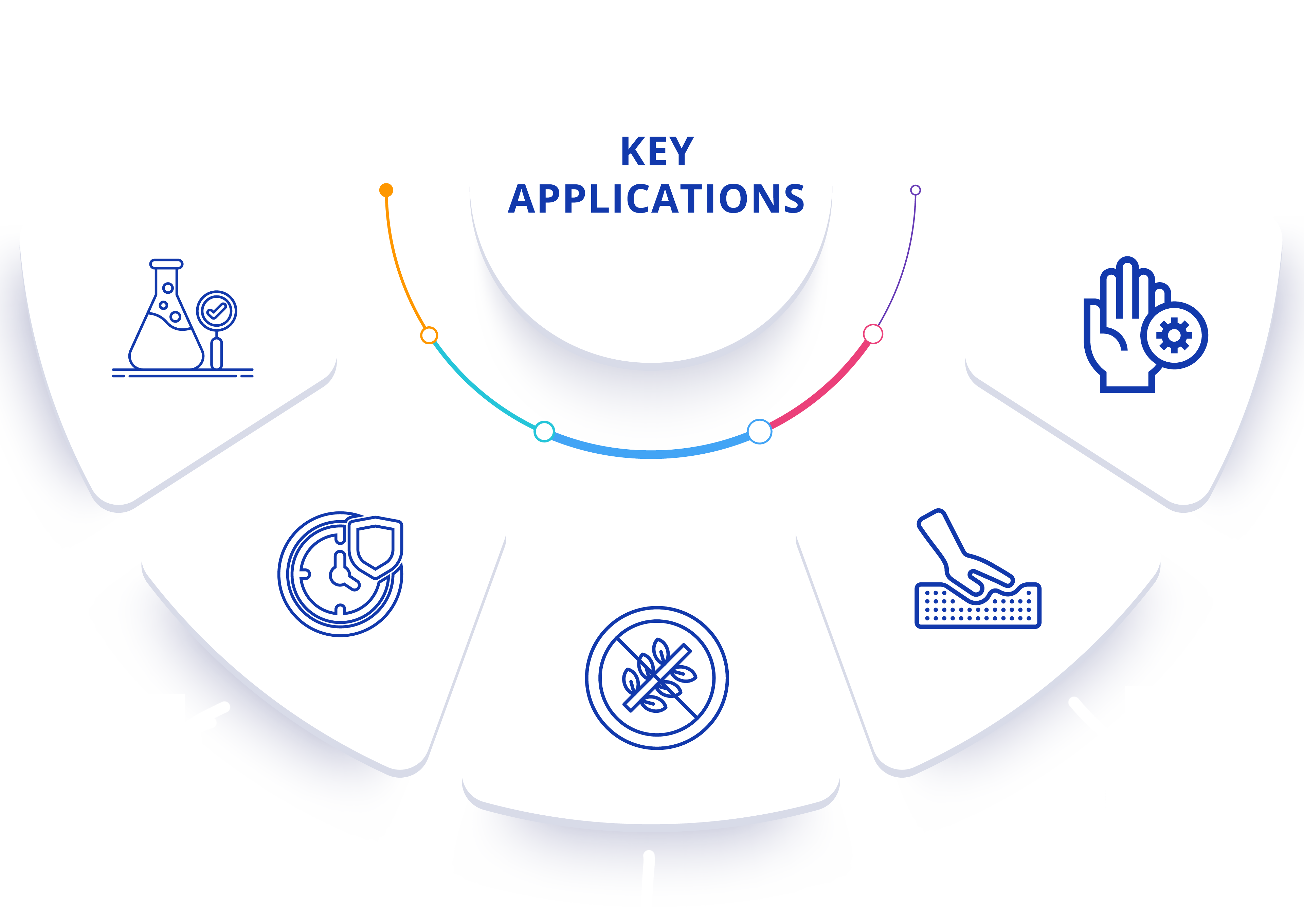 KEY
APPLICATIONS