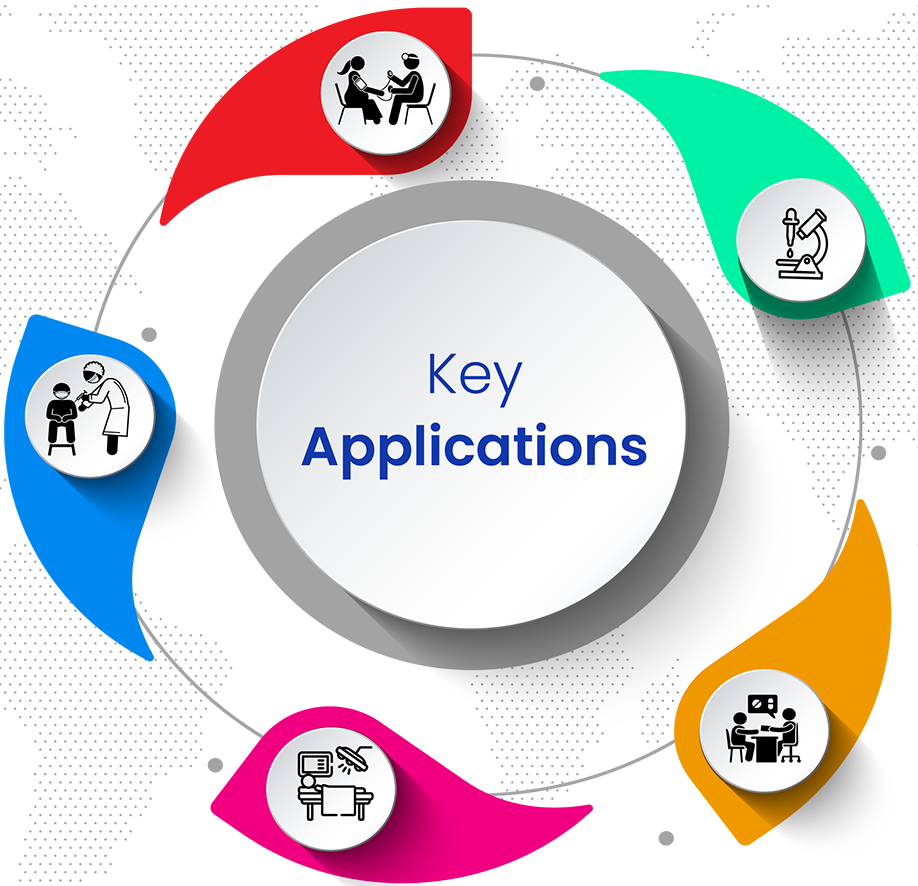 Key
Applications