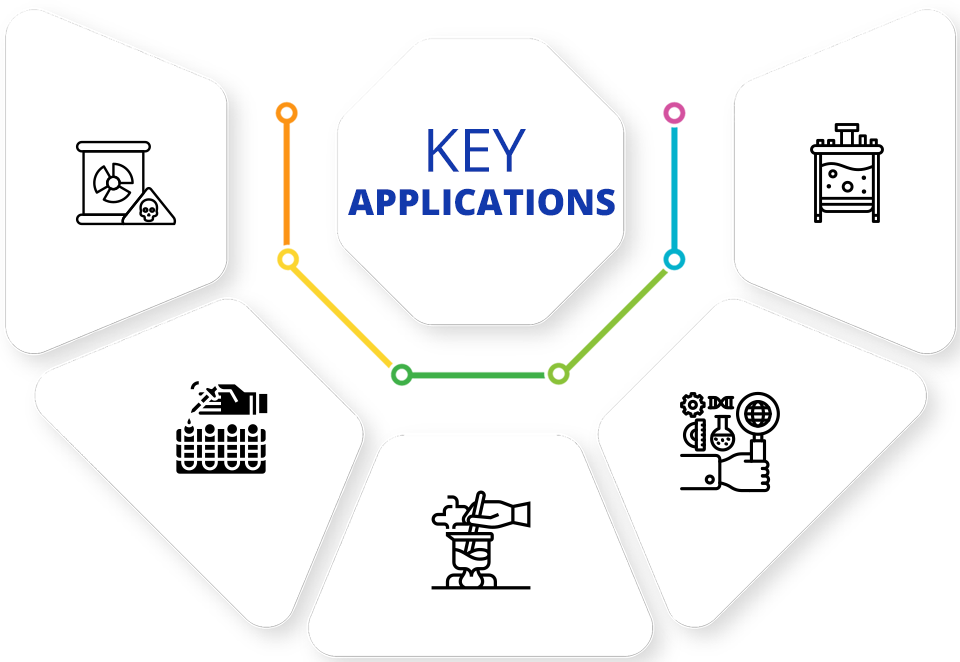 KEY
APPLICATIONS